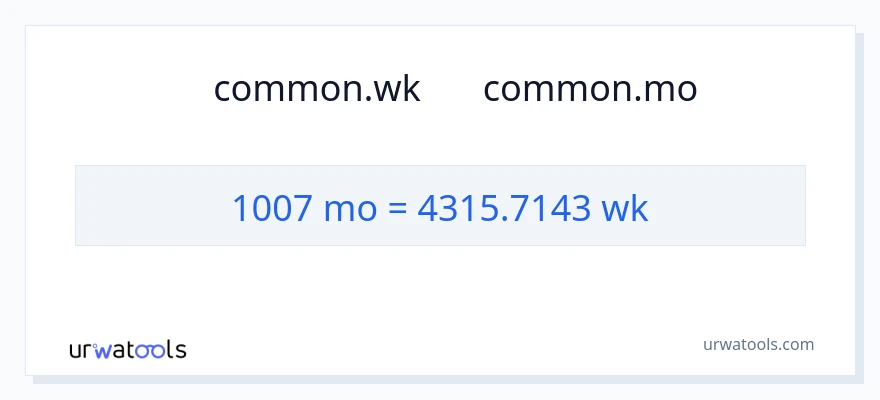 common.wk common.mo

1007 mo = 4315.7143 wk

urwatools

urwatools.com