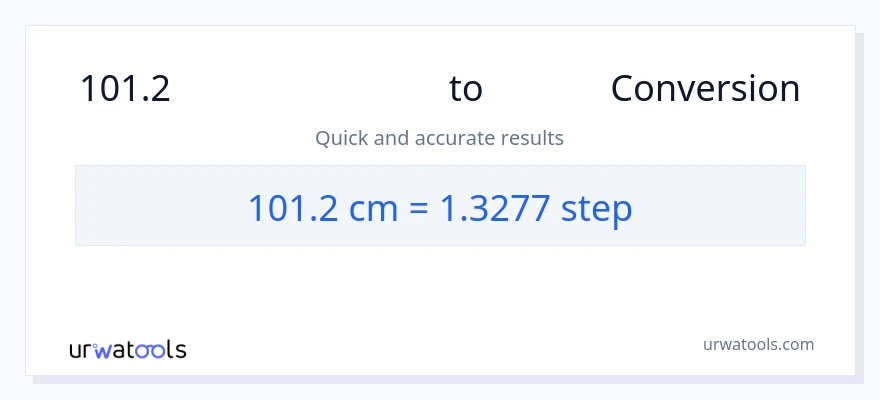 101.2 to Conversion

Quick and accurate results

101.2 cm = 1.3277 step

urwatools

urwatools.com