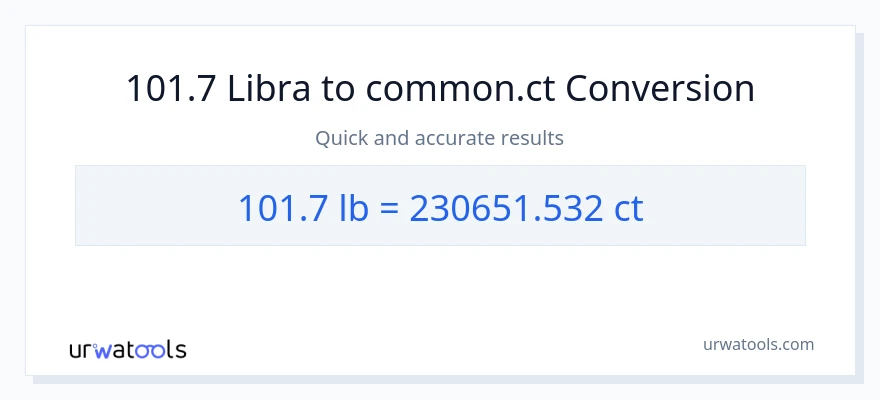 101.7 Libra to common.ct Conversion

Quick and accurate results

101.7 lb = 230651.532 ct

urwatools

urwatools.com