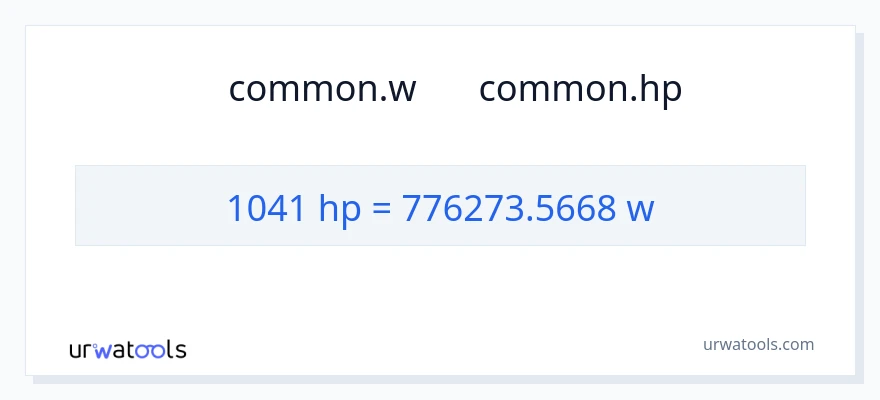 common.w common.hp

1041 hp = 776273.5668 w

urwatools

urwatools.com