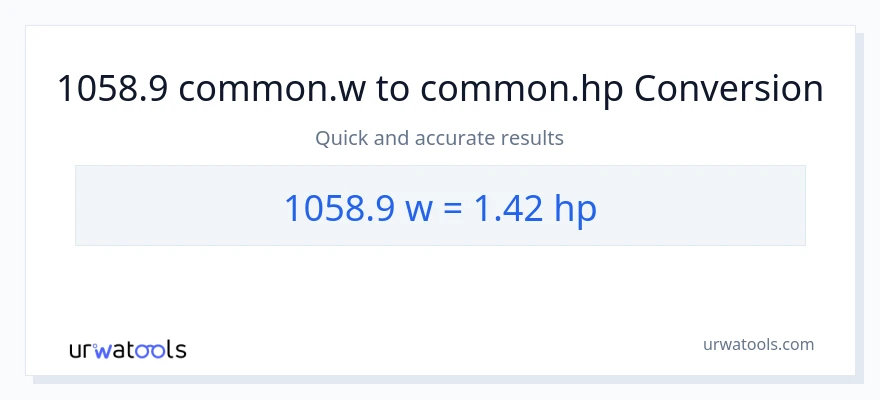 1058.9 common.w to common.hp Conversion

Quick and accurate results

1058.9 w = 1.42 hp

urwatools

urwatools.com