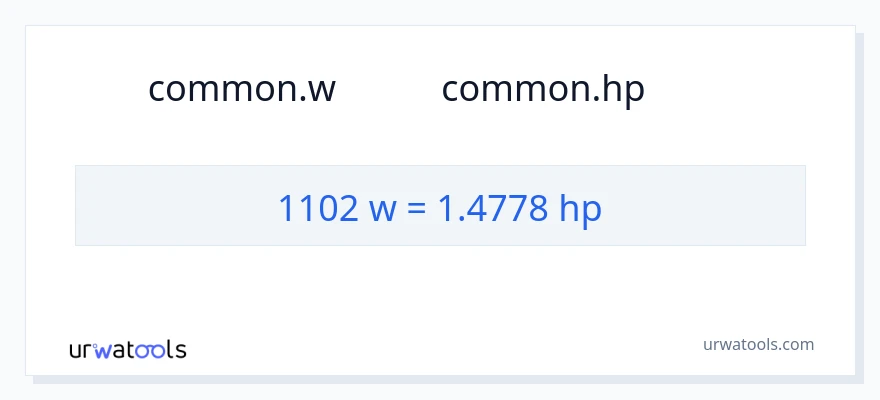 common.w common.hp

1102 w = 1.4778 hp

urwatools

urwatools.com