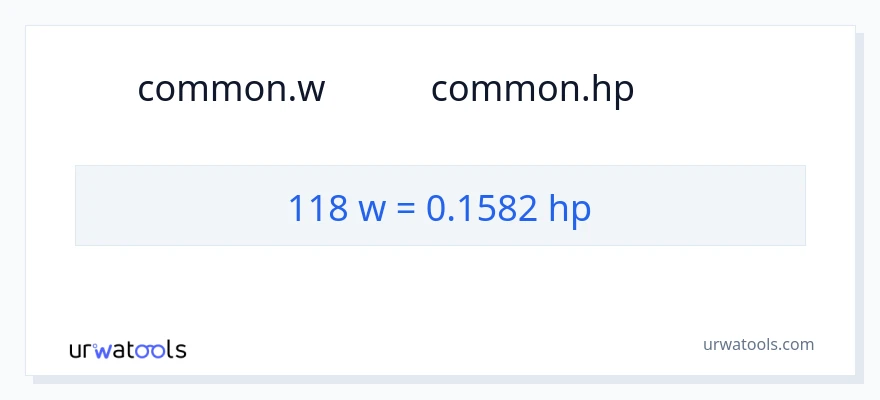 common.w common.hp

118 w = 0.1582 hp

urwatools

urwatools.com