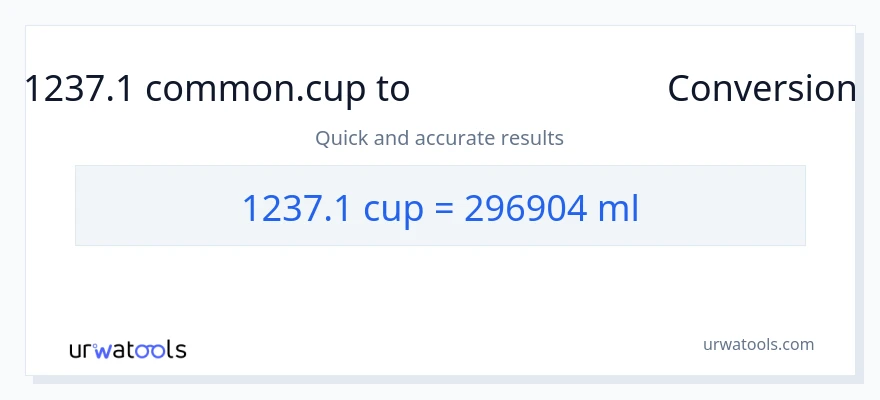 1237.1 common.cup to Conversion

Quick and accurate results

1237.1 cup = 296904 ml

urwatools

urwatools.com