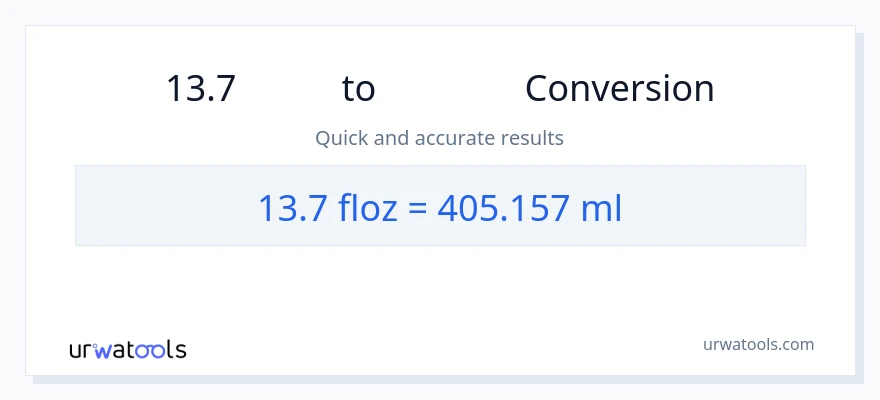 13.7 to Conversion

Quick and accurate results

13.7 floz = 405.157 ml

urwatools

urwatools.com