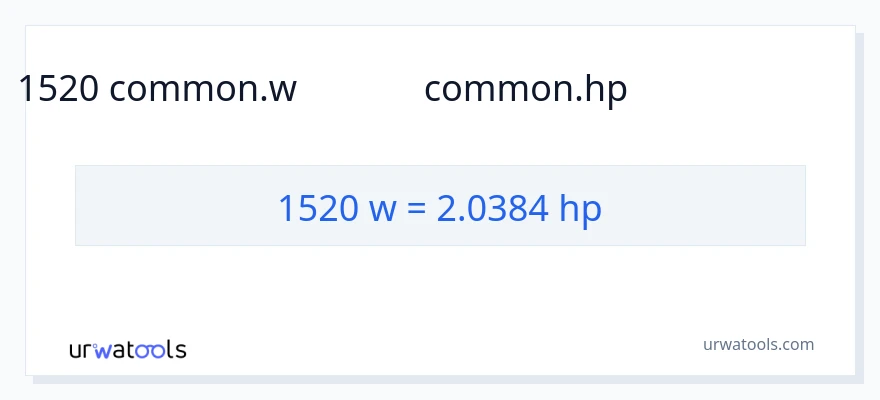 1520 common.w common.hp

1520 w = 2.0384 hp

urwatools

urwatools.com