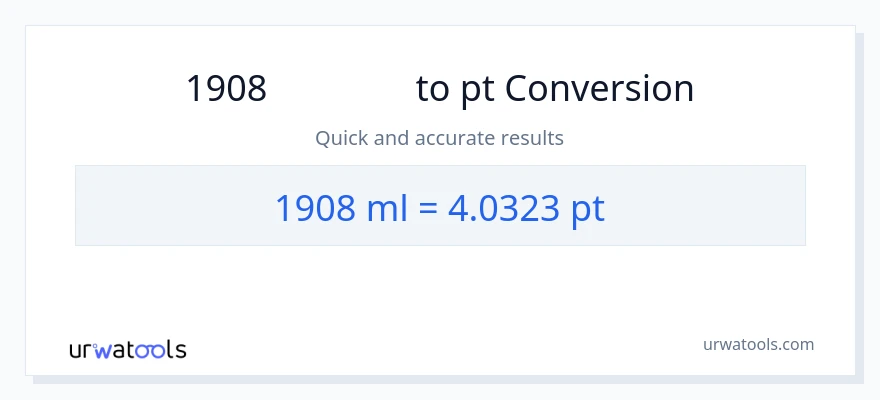 1908 to pt Conversion

Quick and accurate results

1908 ml = 4.0323 pt

urwatools

urwatools.com