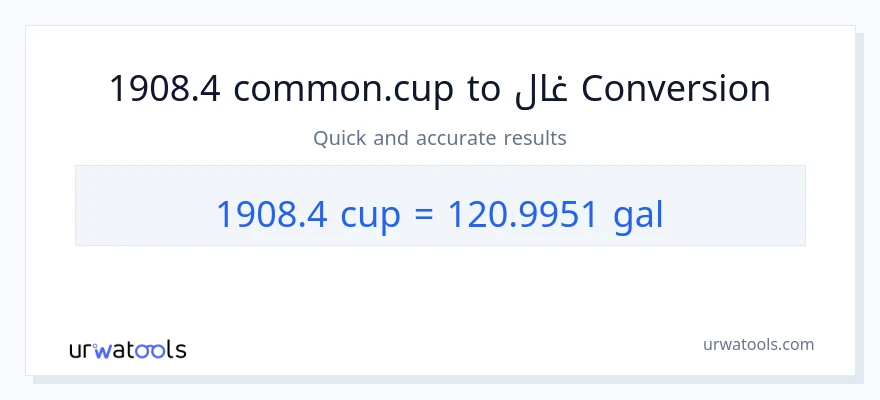 1908.4 common.cup to غال Conversion

Quick and accurate results

1908.4 cup = 120.9951 gal

urwatools

urwatools.com