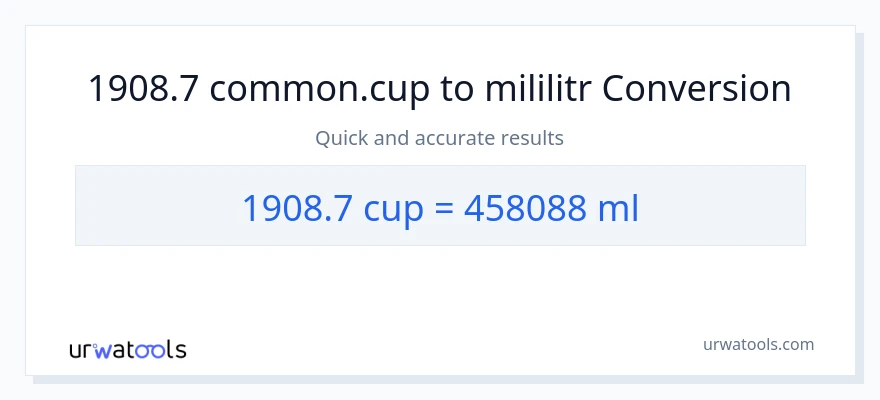 1908.7 common.cup to mililitr Conversion

Quick and accurate results

1908.7 cup = 458088 ml

urwatools

urwatools.com