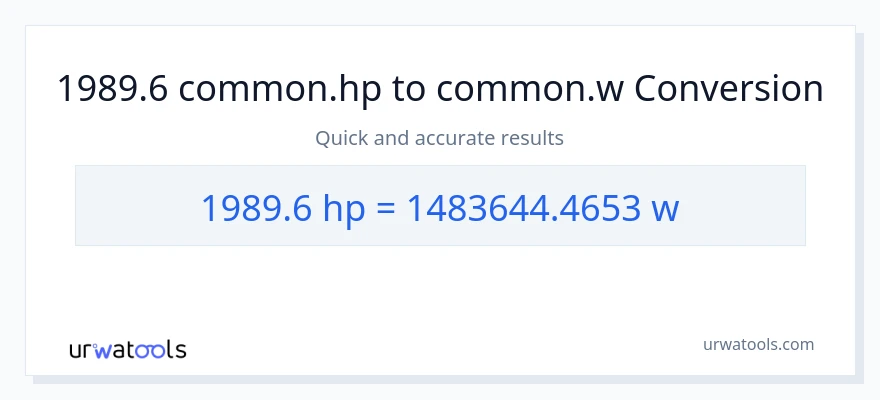 1989.6 common.hp to common.w Conversion

Quick and accurate results

1989.6 hp = 1483644.4653 w

urwatools

urwatools.com