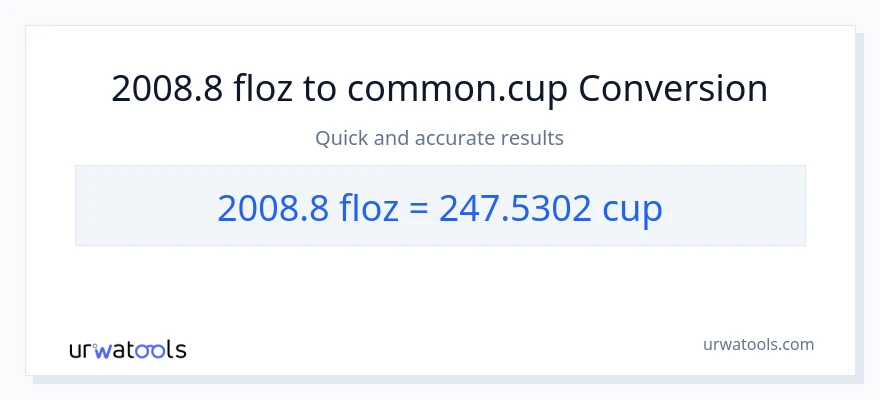 2008.8 floz to common.cup Conversion

Quick and accurate results

2008.8 floz = 247.5302 cup

urwatools

urwatools.com