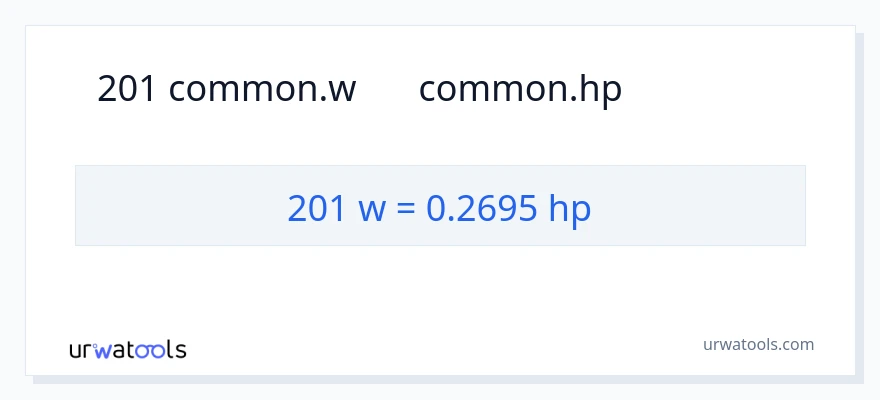 201 common.w common.hp

201 w = 0.2695 hp

urwatools

urwatools.com