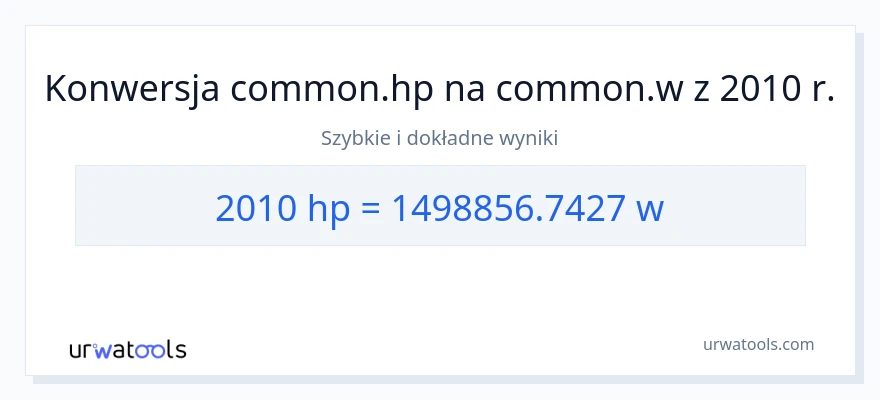 Konwersja common.hp na common.w z 2010 r.

Szybkie i dokładne wyniki

2010 hp = 1498856.7427 w

urwatools

urwatools.com