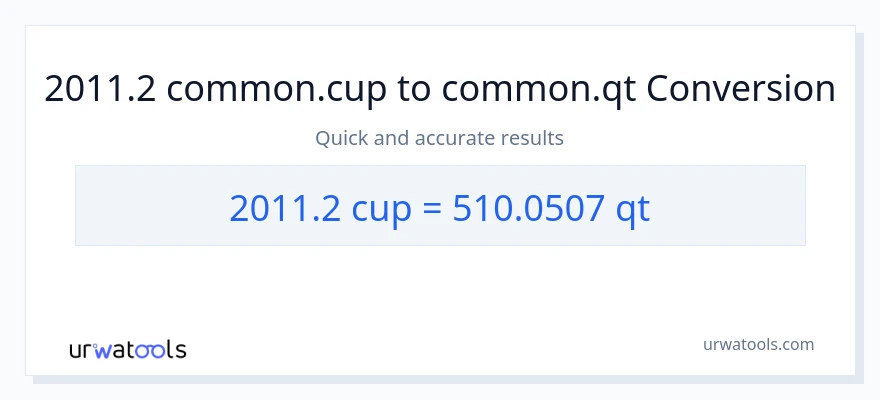 2011.2 common.cup to common.qt Conversion

Quick and accurate results

2011.2 cup = 510.0507 qt

urwatools

urwatools.com