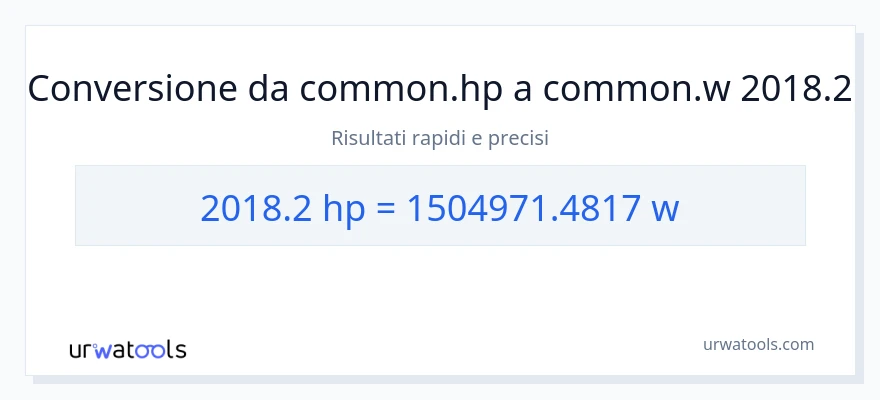 Conversione da common.hp a common.w 2018.2

Risultati rapidi e precisi

2018.2 hp = 1504971.4817 w

urwatools

urwatools.com