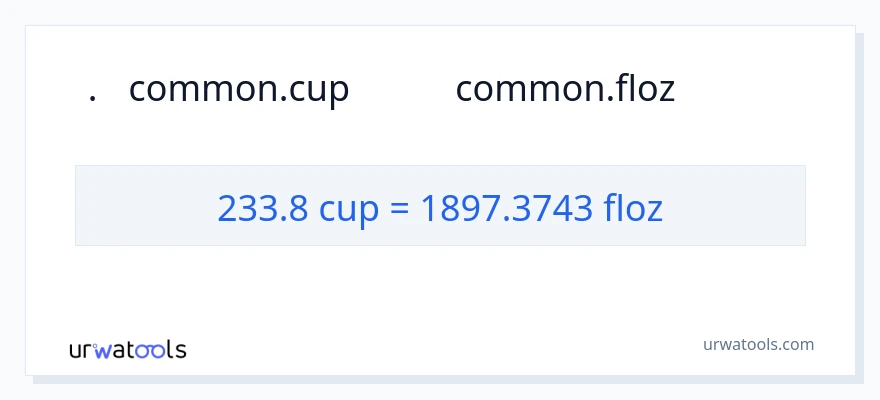 . common.cup common.floz

233.8 cup = 1897.3743 floz

urwatools

urwatools.com