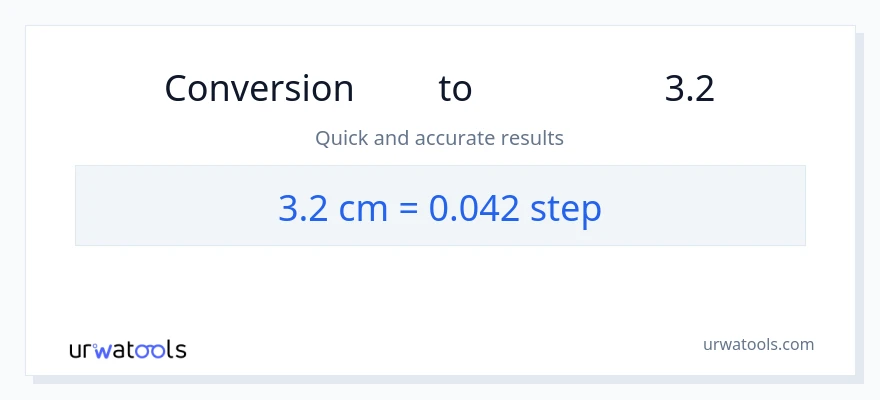 Conversion to 3.2

Quick and accurate results

3.2 cm = 0.042 step

urwatools

urwatools.com