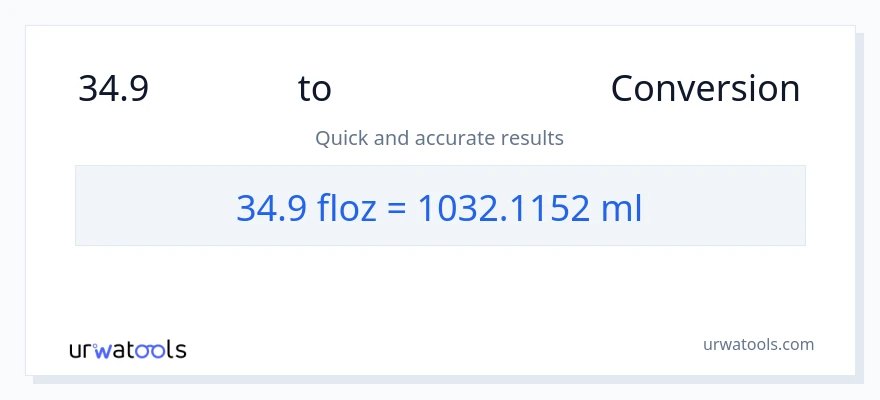 34.9 to Conversion

Quick and accurate results

34.9 floz = 1032.1152 ml

urwatools

urwatools.com