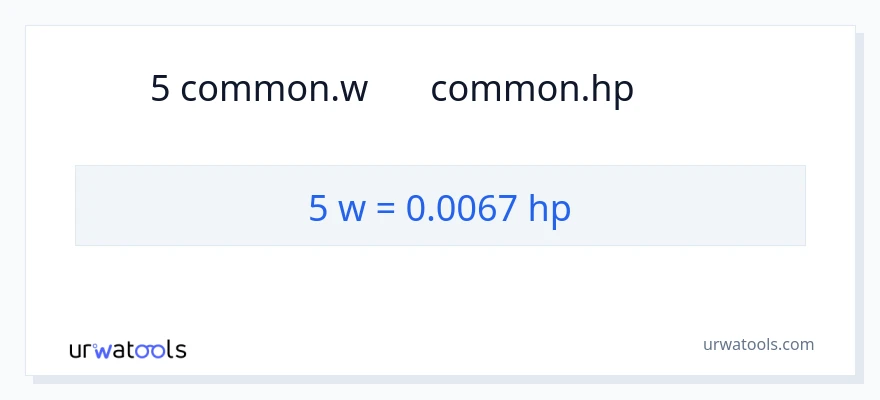 5 common.w common.hp

5 w = 0.0067 hp

urwatools

urwatools.com