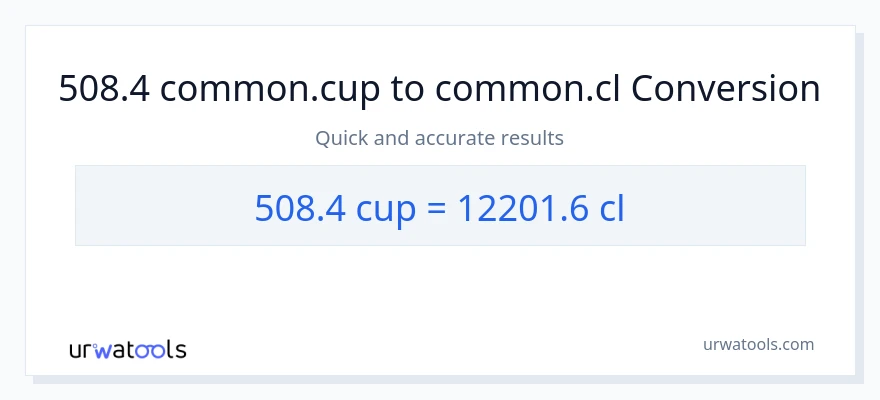 508.4 common.cup to common.cl Conversion

Quick and accurate results

508.4 cup = 12201.6 cl

urwatools

urwatools.com