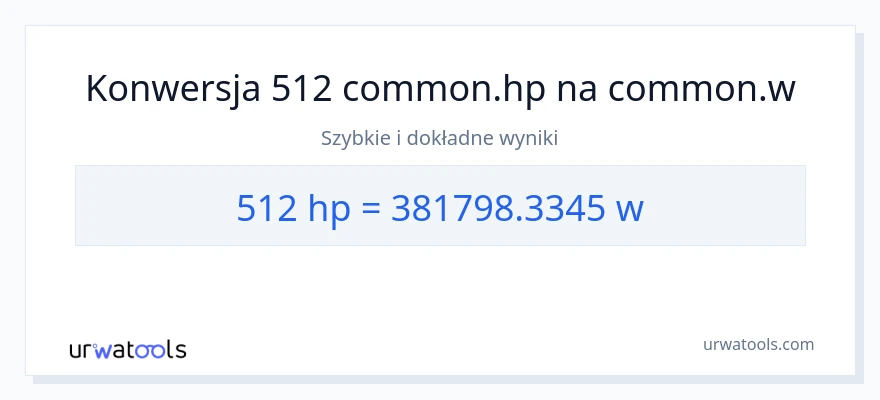 Konwersja 512 common.hp na common.w

Szybkie i dokładne wyniki

512 hp = 381798.3345 w

urwatools

urwatools.com