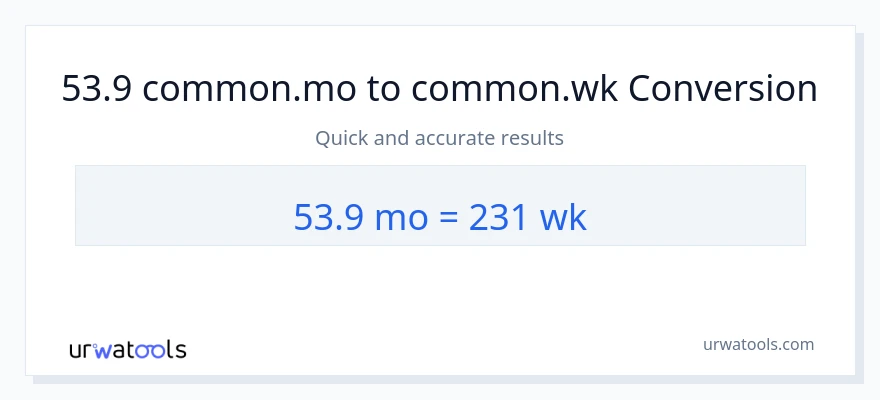 53.9 common.mo to common.wk Conversion

Quick and accurate results

53.9 mo = 231 wk

urwatools

urwatools.com