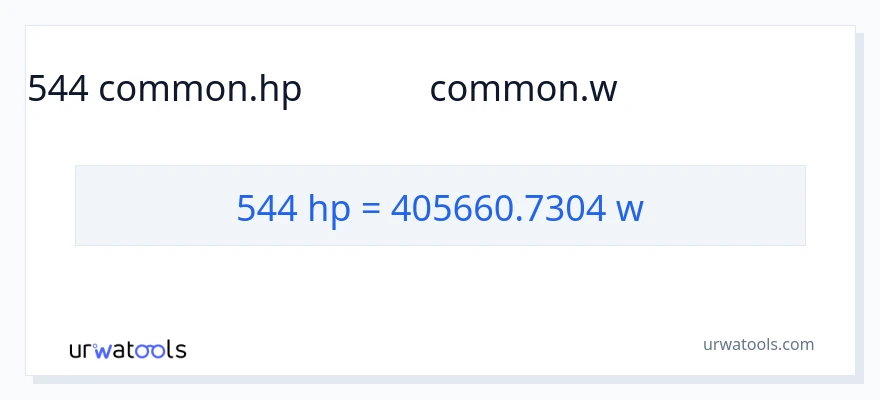 544 common.hp common.w

544 hp = 405660.7304 w

urwatools

urwatools.com