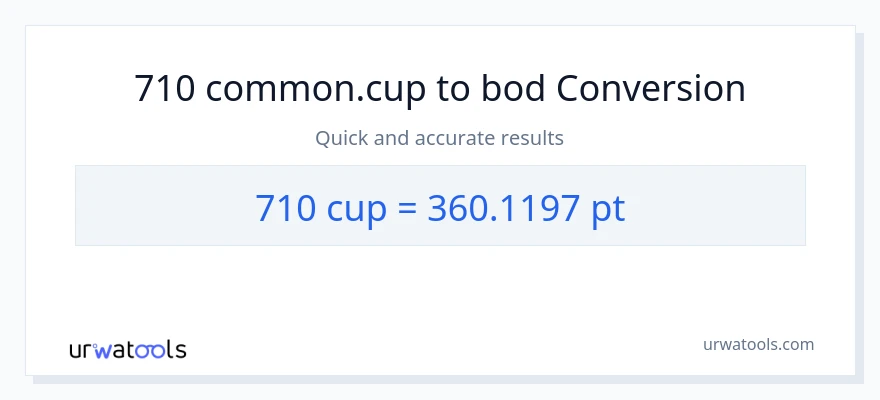 710 common.cup to bod Conversion

Quick and accurate results

710 cup = 360.1197 pt

urwatools

urwatools.com