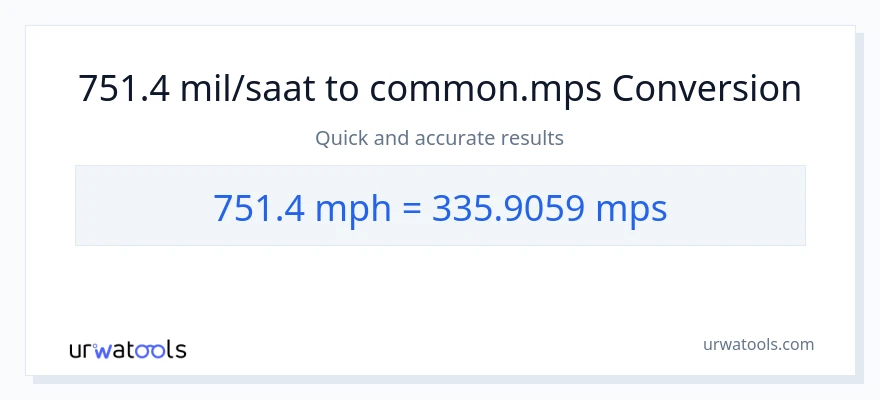 751.4 mil/saat to common.mps Conversion

Quick and accurate results

751.4 mph = 335.9059 mps

urwatools

urwatools.com