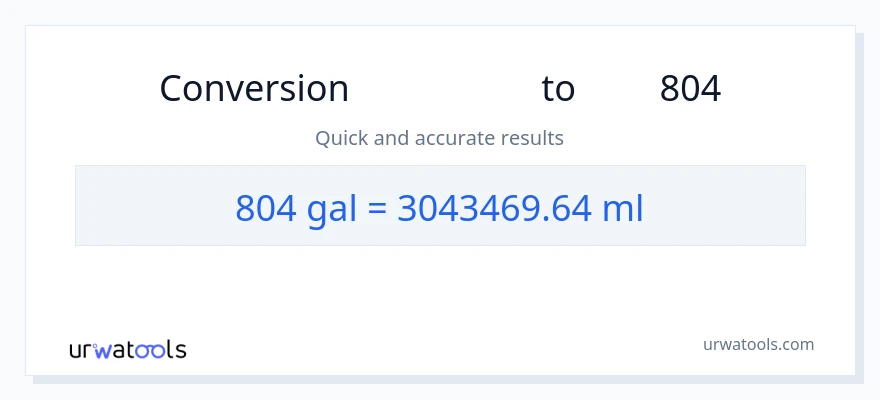 Conversion to 804

Quick and accurate results

804 gal = 3043469.64 ml

urwatools

urwatools.com