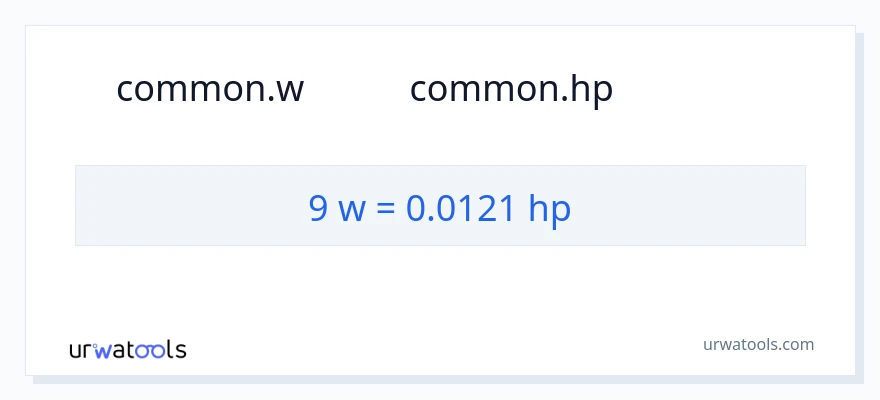 common.w common.hp

9 w = 0.0121 hp

urwatools

urwatools.com